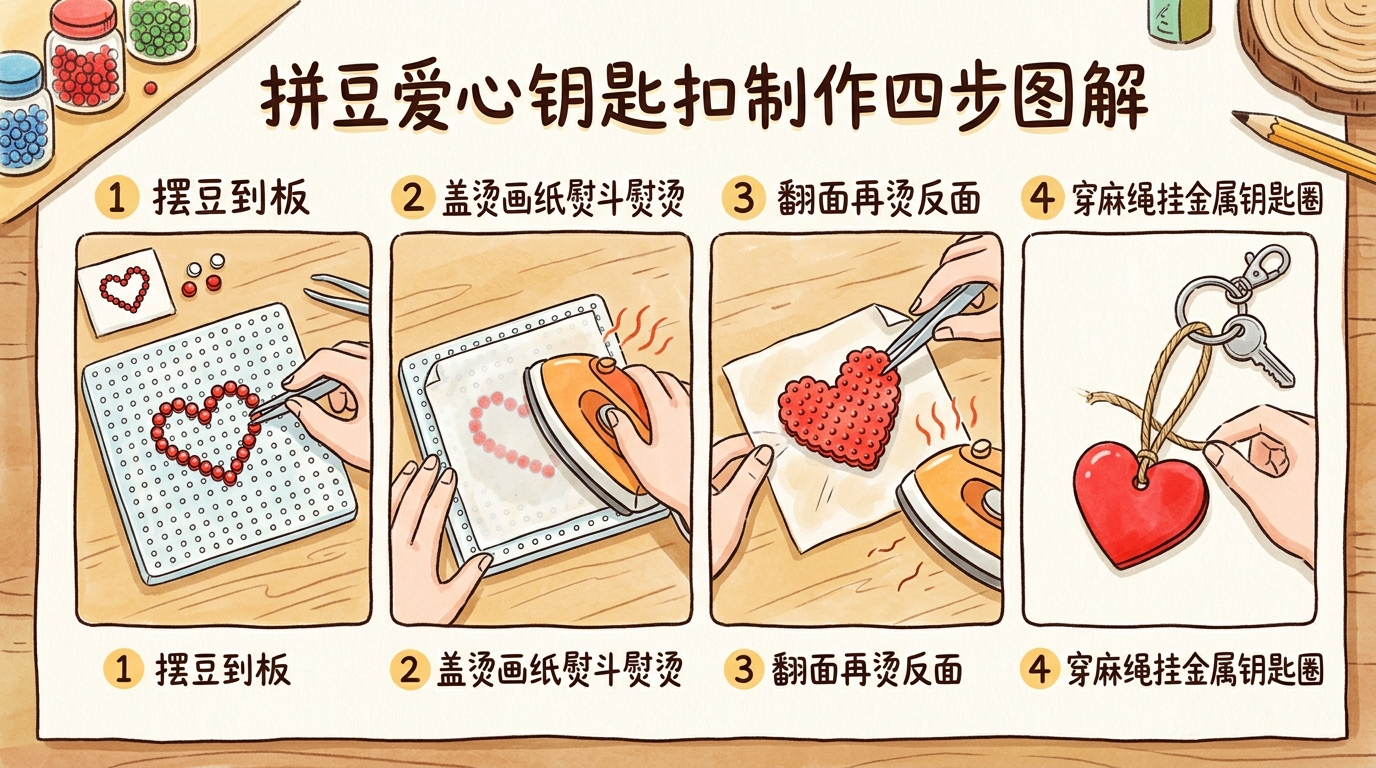 拼豆爱心钥匙扣制作四步图解

1 摆豆到板

2 盖烫画纸熨斗熨烫

3 翻面再烫反面

4 穿麻绳挂金属钥匙圈

1 摆豆到板

2 盖烫画纸熨斗熨烫

3 翻面再烫反面

4 穿麻绳挂金属钥匙圈